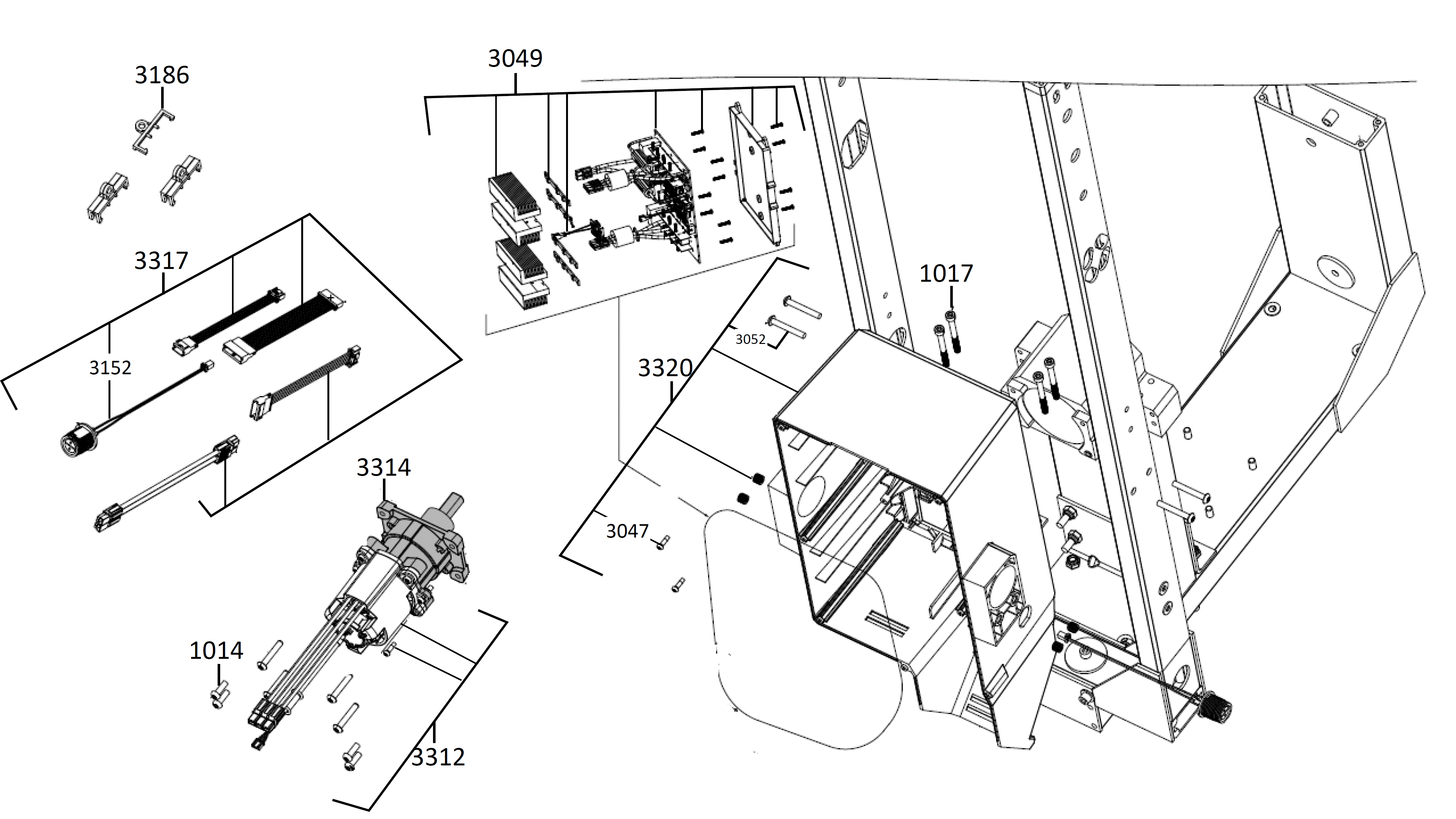 3186

3049

3317

3152

1017

3052

3320

3314

3047

1014

3312