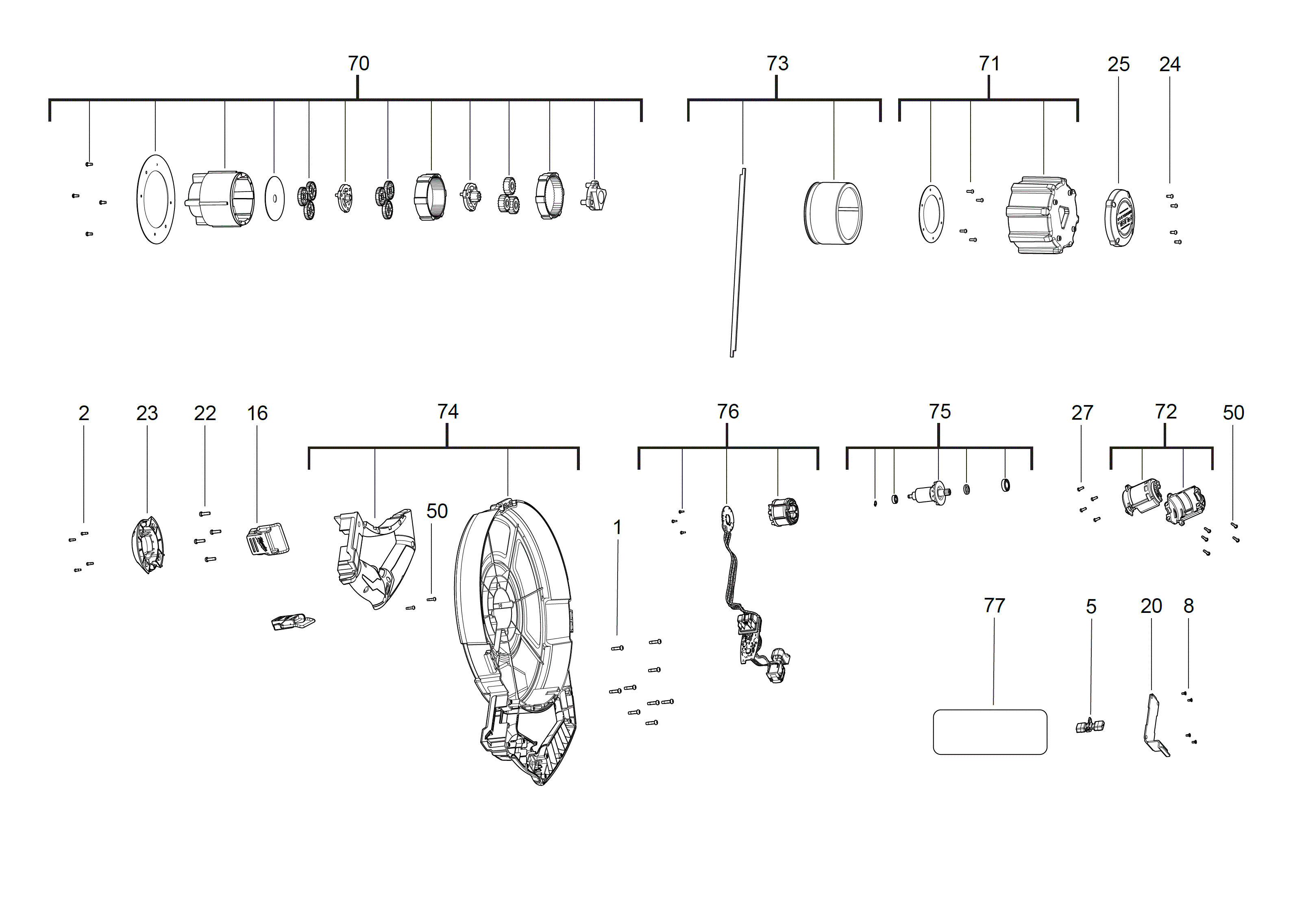 70

73

71

25

24

2

23

22

16

74

50

76

1

75

27

72

50

77

5

20

8