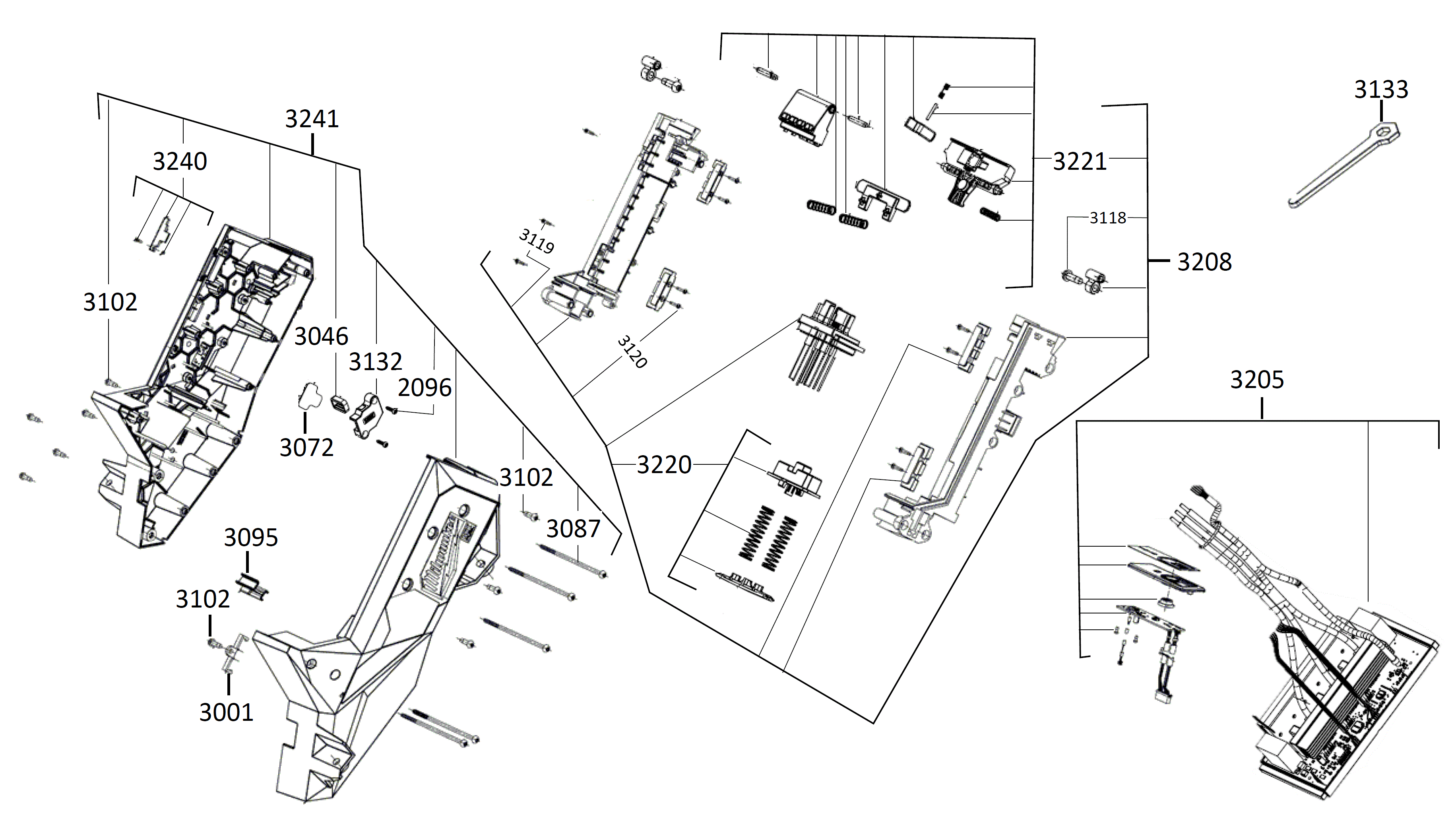 3241
3240
3102
3046
3132
2096
3072
3102
3087
3095
3102
3001
3119
3120
3220
3221
3118
3208
3133
3205