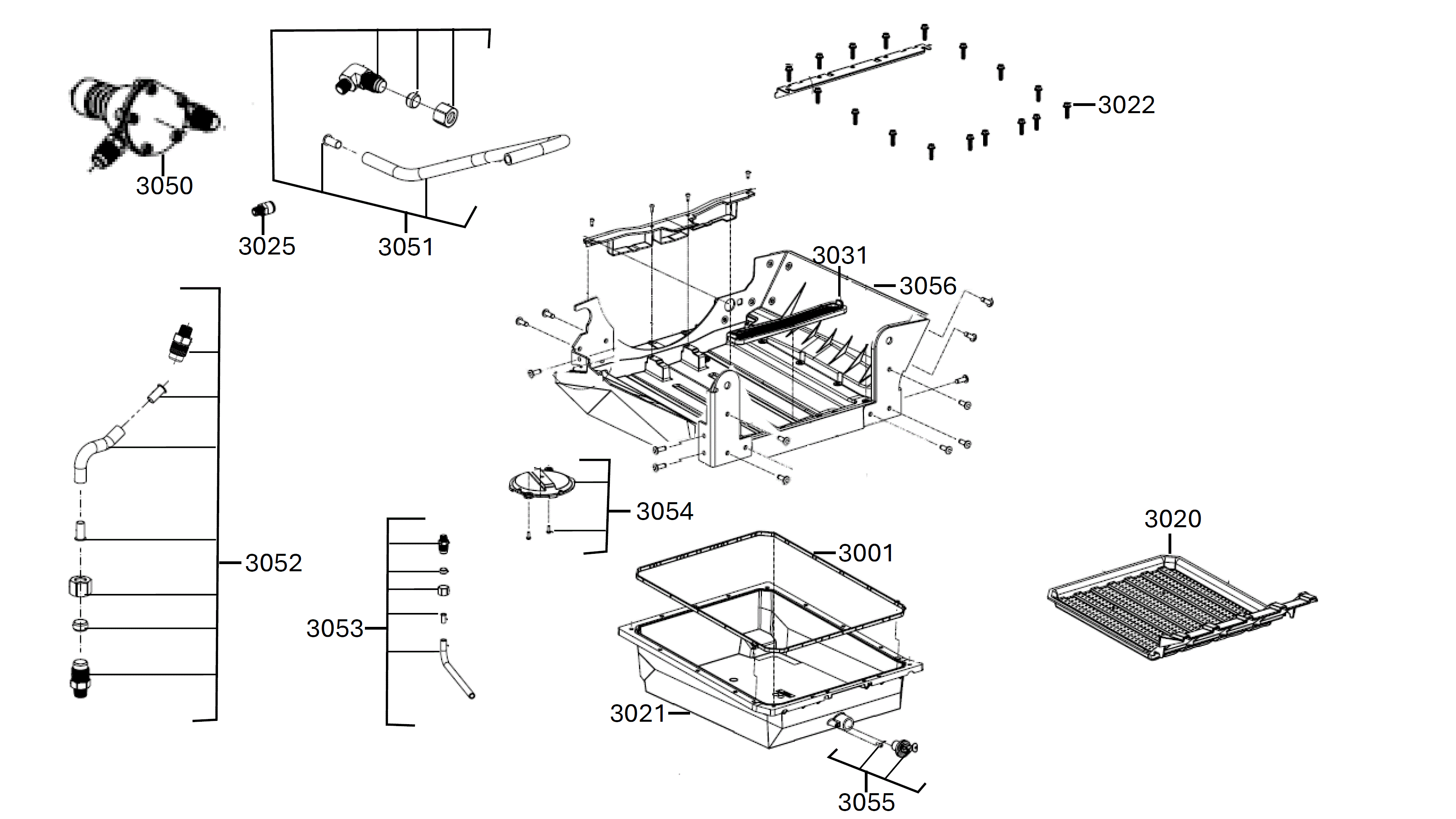 3050
3025
3051
3022
3031
3056
3052
3054
3053
3001
3020
3021
3055