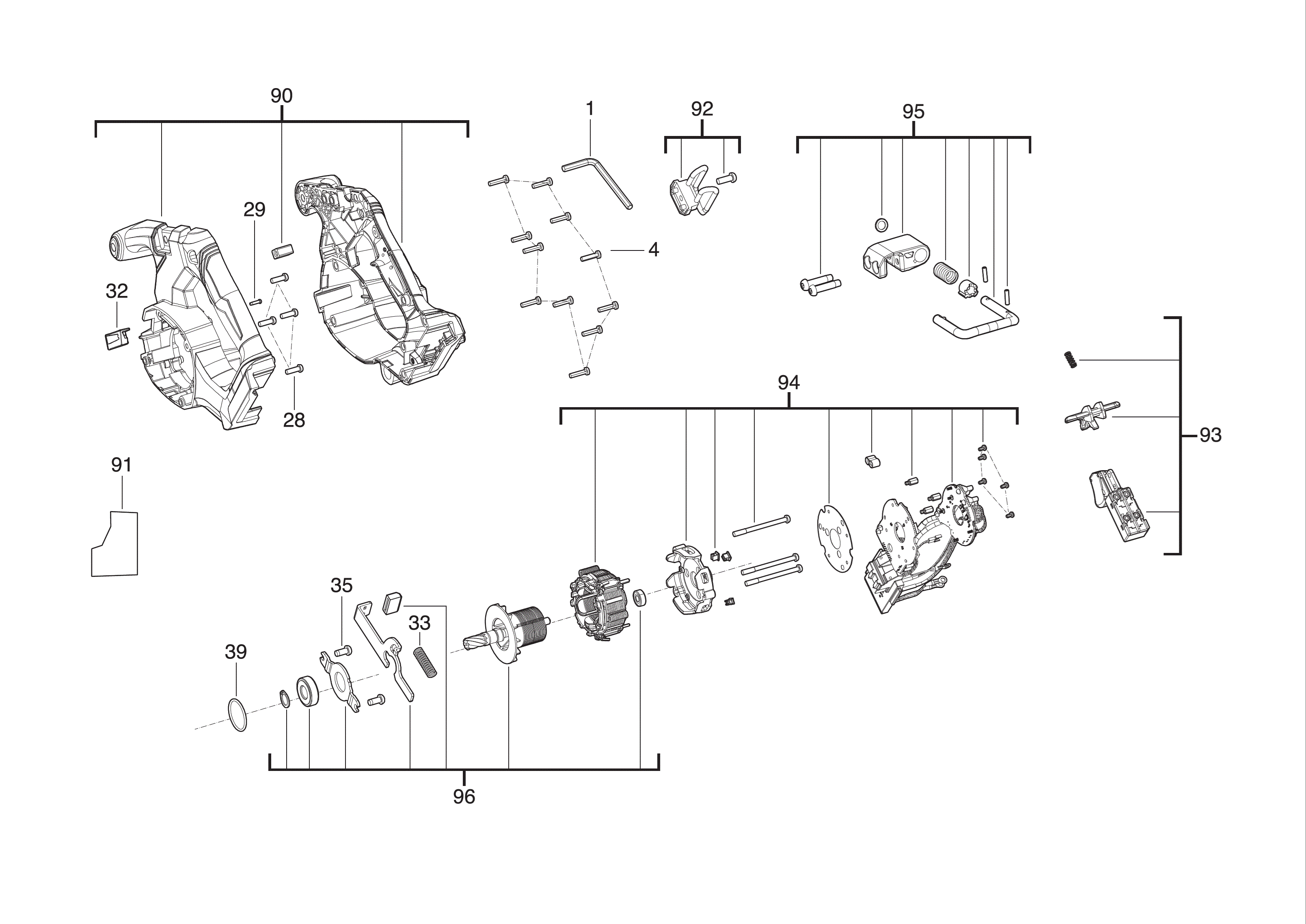 90
1
92
95
29
4
32
28
94
93
91
35
33
39
96