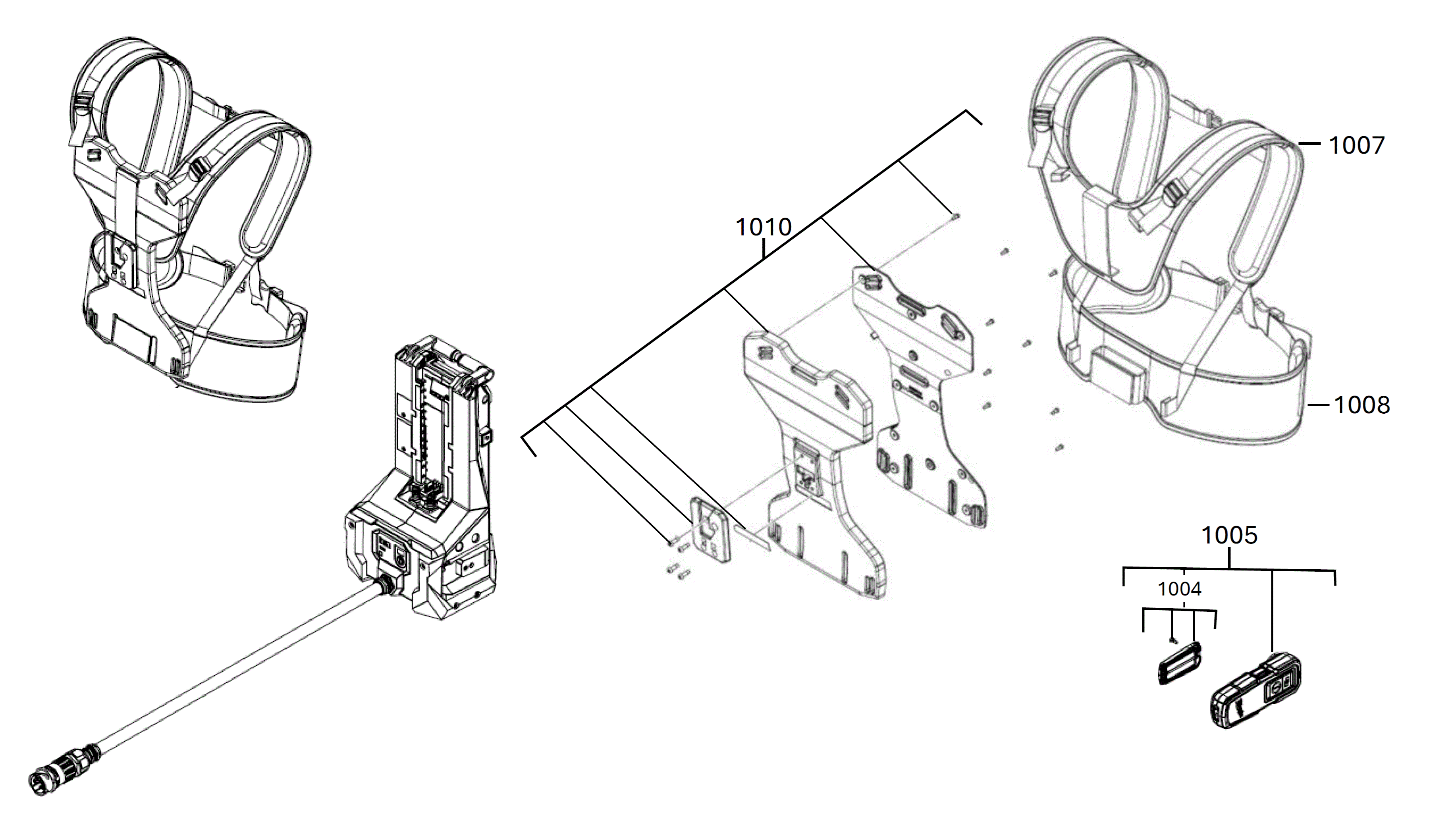 1010
1007
1008
1005
1004