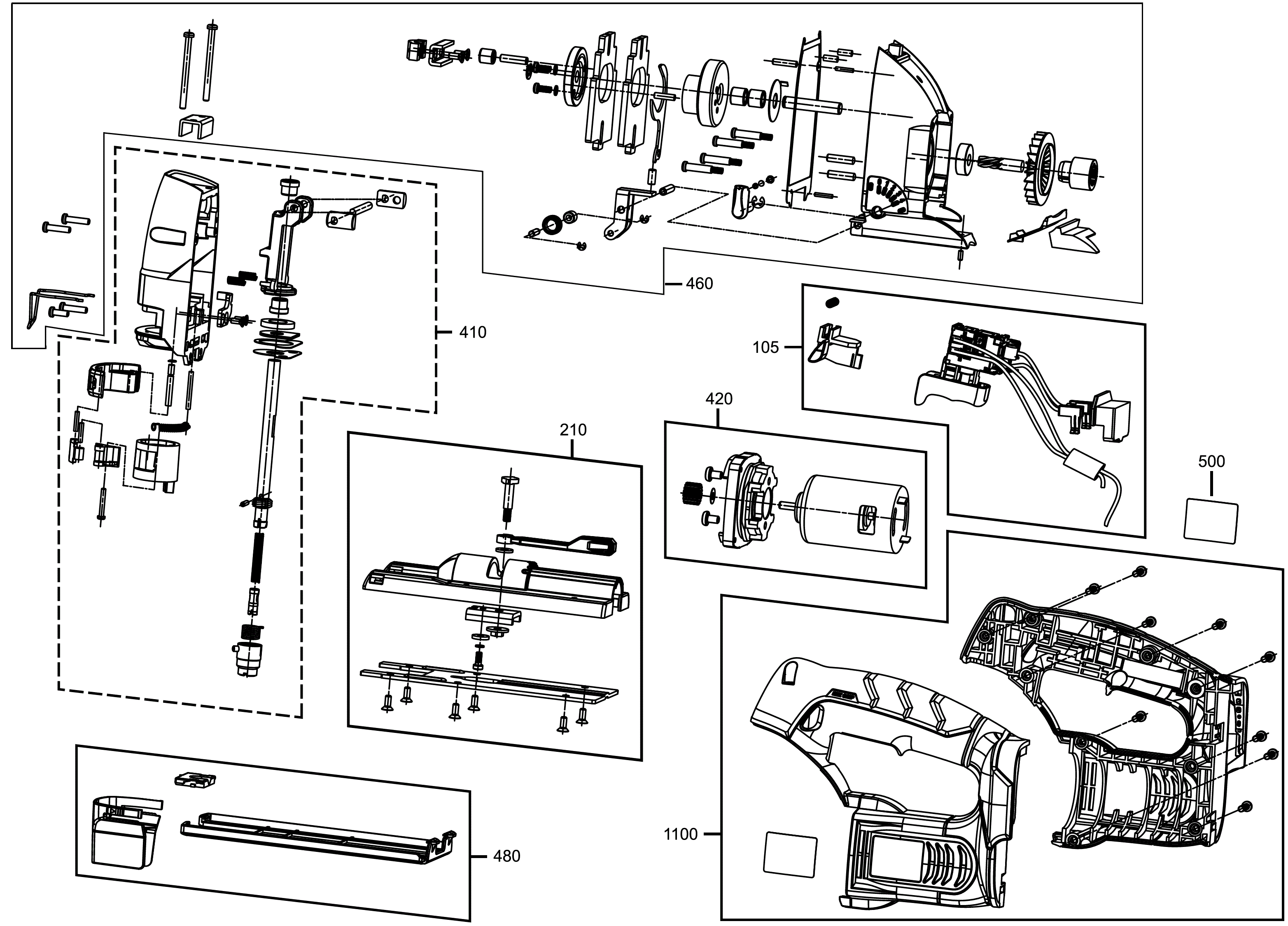 460

410

105

420

210

500

1100

480